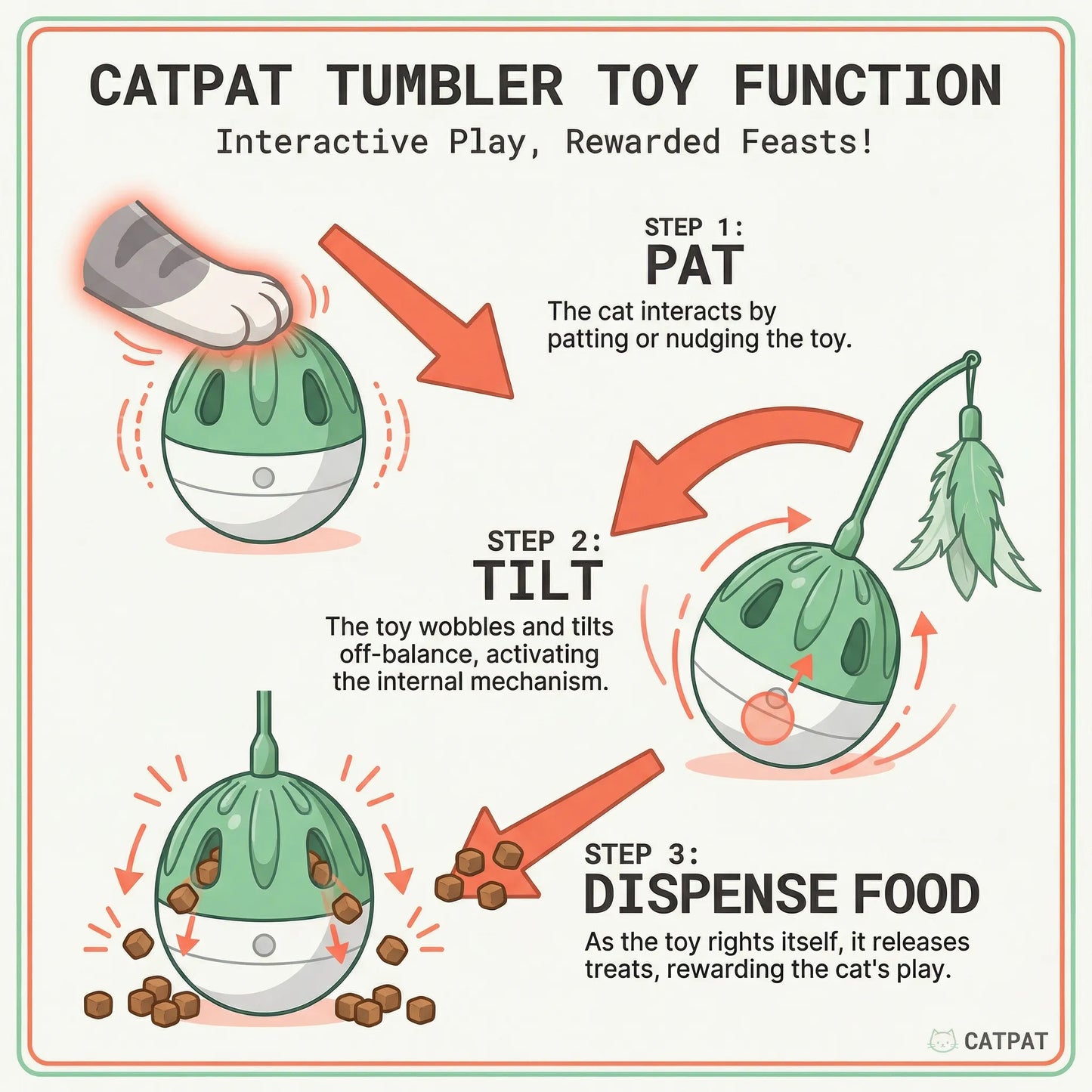 CATPAT TUMBLER TOY FUNCTION

Interactive Play, Rewarded Feasts!

STEP 1:
PAT
The cat interacts by patting or nudging the toy.

STEP 2:
TILT
The toy wobbles and tilts off-balance, activating the internal mechanism.

STEP 3:
DISPENSE FOOD
As the toy rights itself, it releases treats, rewarding the cat's play.

CATPAT