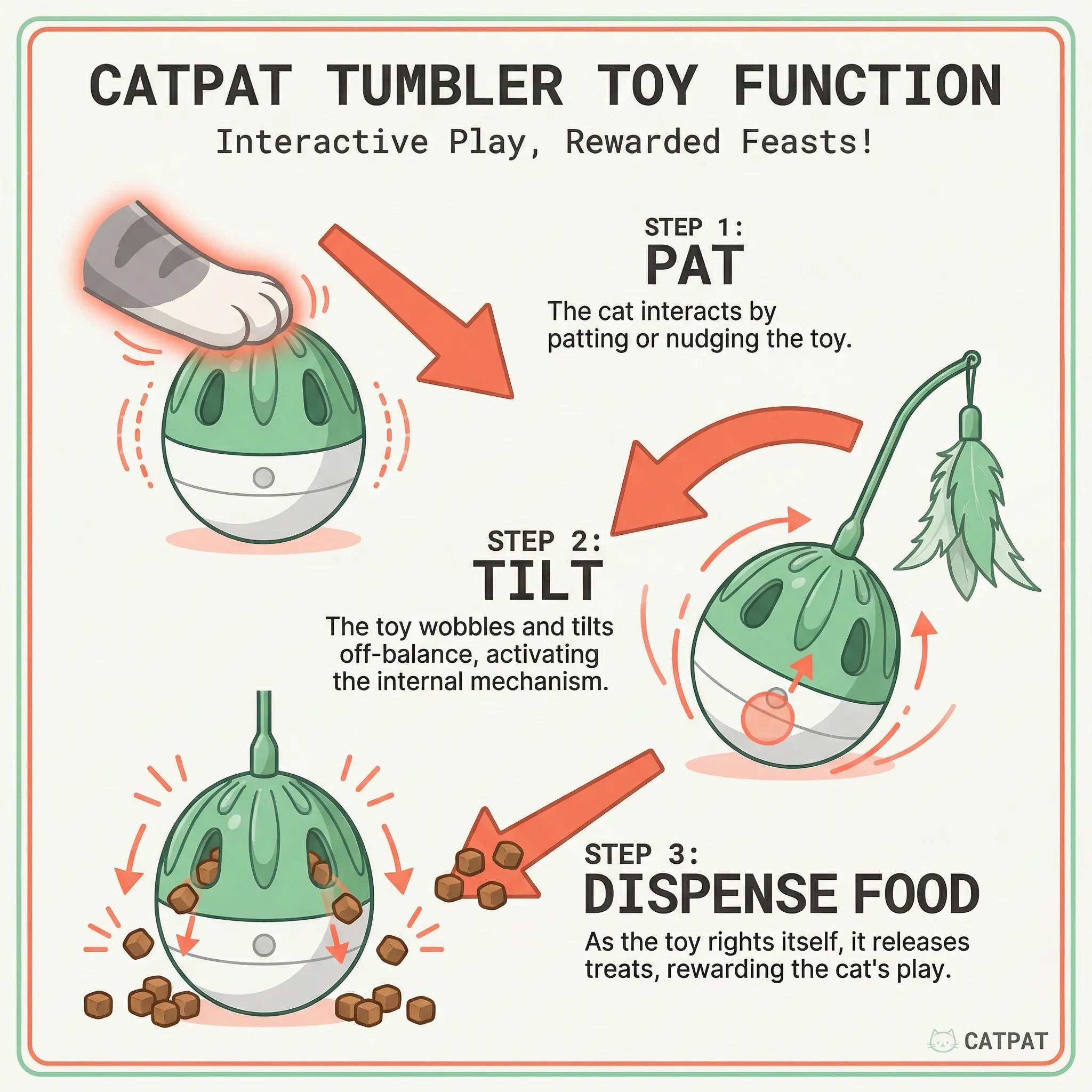 CATPAT TUMBLER TOY FUNCTION

Interactive Play, Rewarded Feasts!

STEP 1:
PAT
The cat interacts by patting or nudging the toy.

STEP 2:
TILT
The toy wobbles and tilts off-balance, activating the internal mechanism.

STEP 3:
DISPENSE FOOD
As the toy rights itself, it releases treats, rewarding the cat's play.

CATPAT